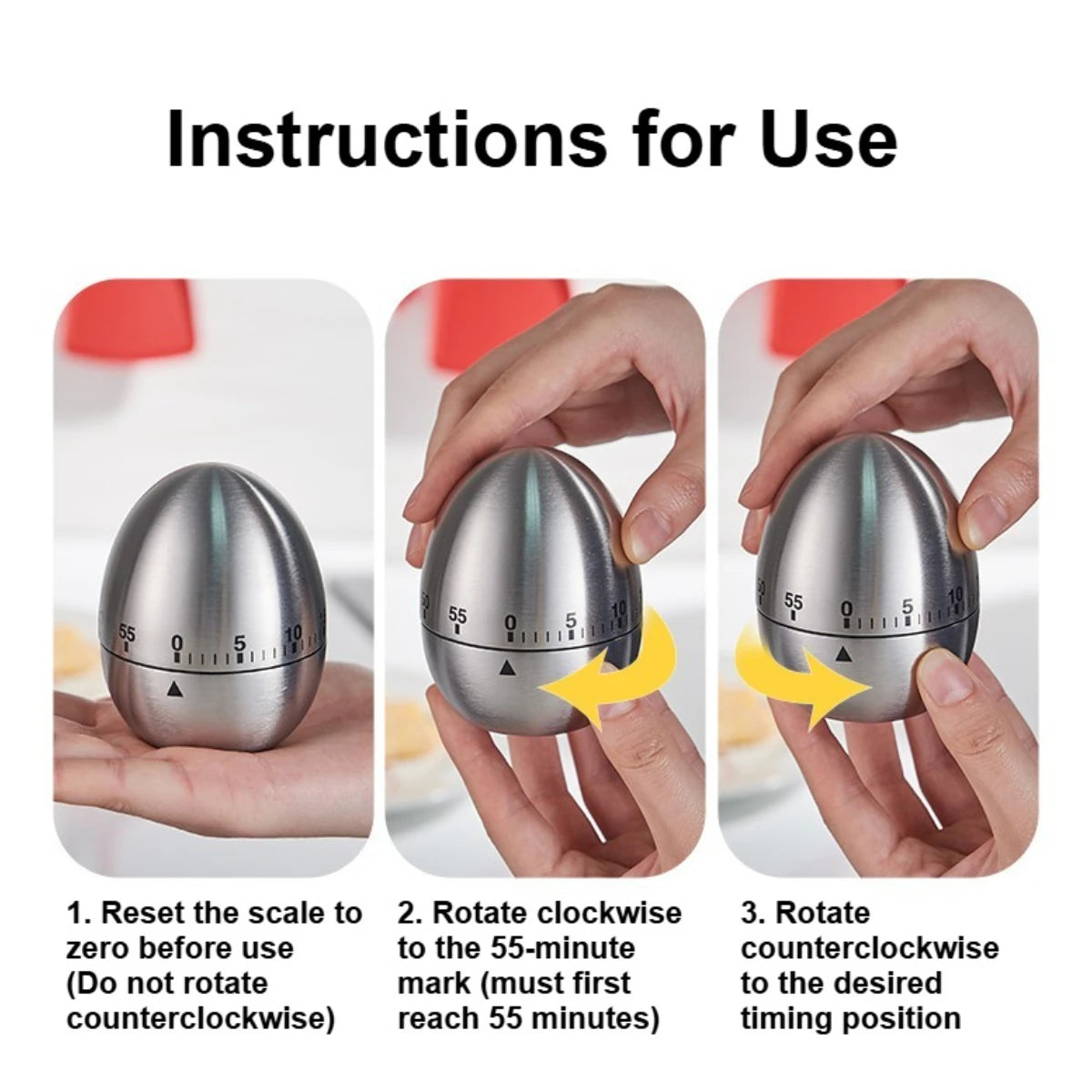 Instructions for Use

55 0 5 10

50 55 0 5 10

50 55 0 5 10

1. Reset the scale to zero before use (Do not rotate counterclockwise)

2. Rotate clockwise to the 55-minute mark (must first reach 55 minutes)

3. Rotate counterclockwise to the desired timing position